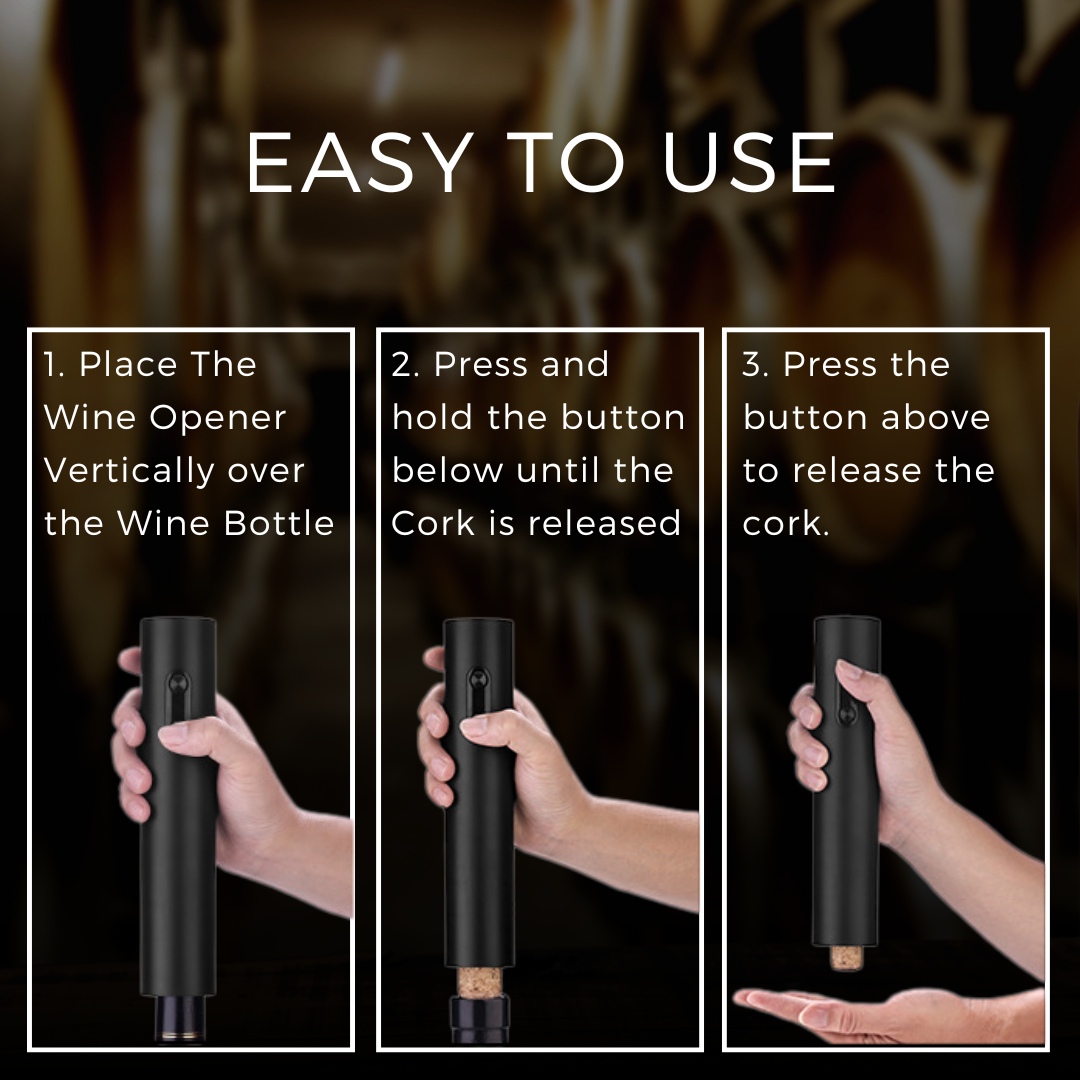 EASY TO USE

1. Place The Wine Opener Vertically over the Wine Bottle

2. Press and hold the button below until the Cork is released

3. Press the button above to release the cork.